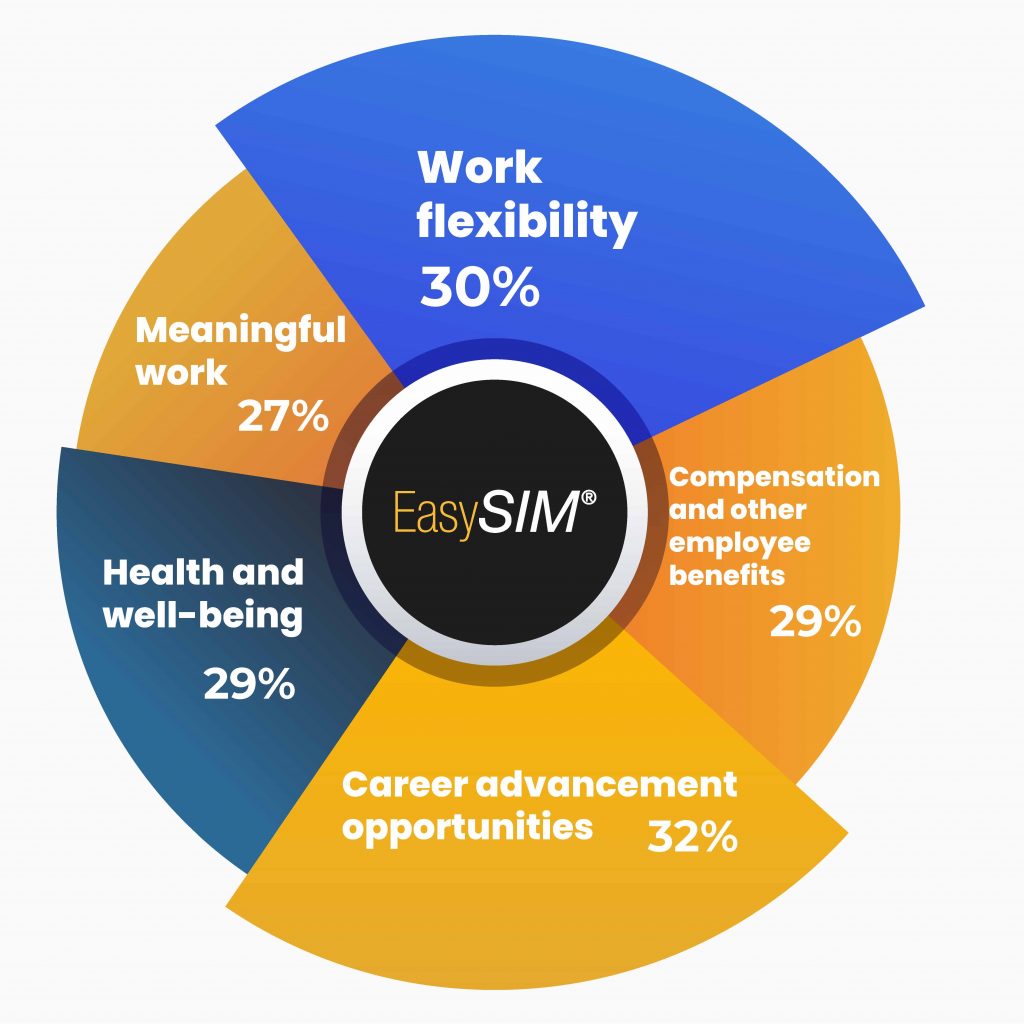 Work flexibility
30%

Meaningful work
27%

EasySIM®

Compensation and other employee benefits
29%

Health and well-being
29%

Career advancement opportunities
32%